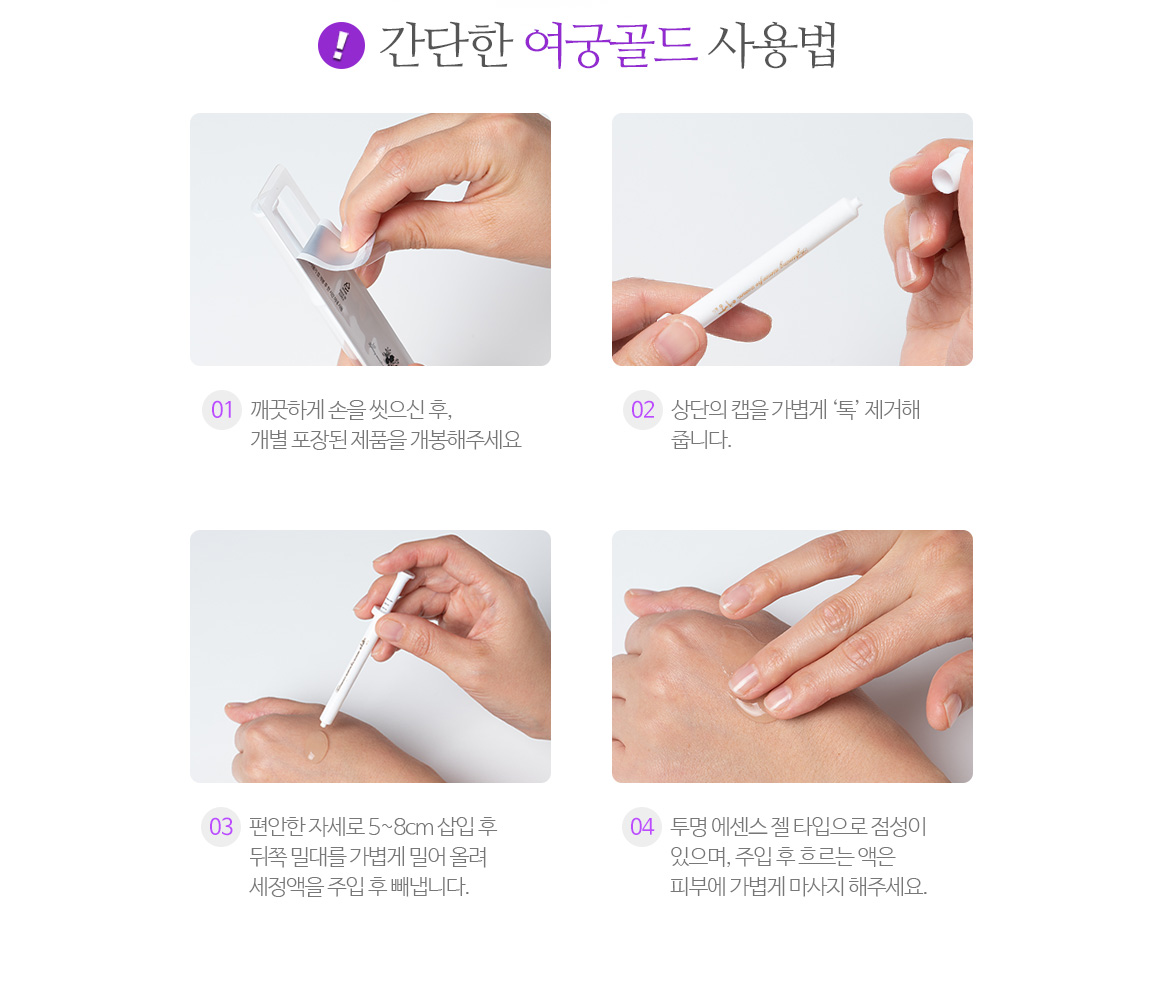 ! 간단한 여궁골드 사용법

01 깨끗하게 손을 씻으신 후, 개별 포장된 제품을 개봉해주세요

02 상단의 캡을 가볍게 '톡' 제거해 줍니다.

03 편안한 자세로 5~8cm 삽입 후 뒤쪽 밀대를 가볍게 밀어 올려 세정액을 주입 후 빼냅니다.

04 투명 에센스 젤 타입으로 점성이 있으며, 주입 후 흐르는 액은 피부에 가볍게 마사지 해주세요.